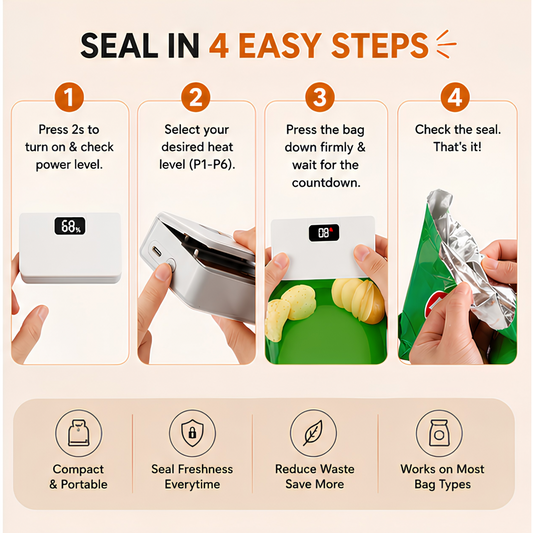 SEAL IN 4 EASY STEPS

1
Press 2s to turn on & check power level.

68%

2
Select your desired heat level (P1-P6).

3
Press the bag down firmly & wait for the countdown.

08

4
Check the seal. That's it!

Compact & Portable

Seal Freshness Everytime

Reduce Waste Save More

Works on Most Bag Types